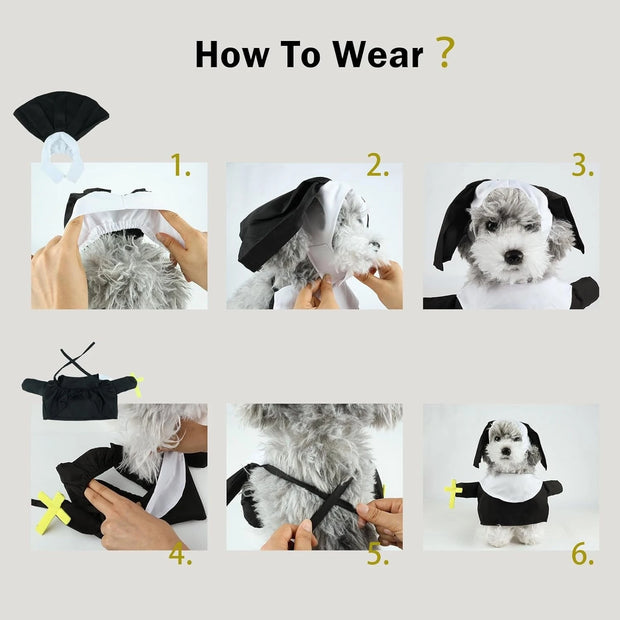 How To Wear ?

1.

2.

3.

4.

5.

6.