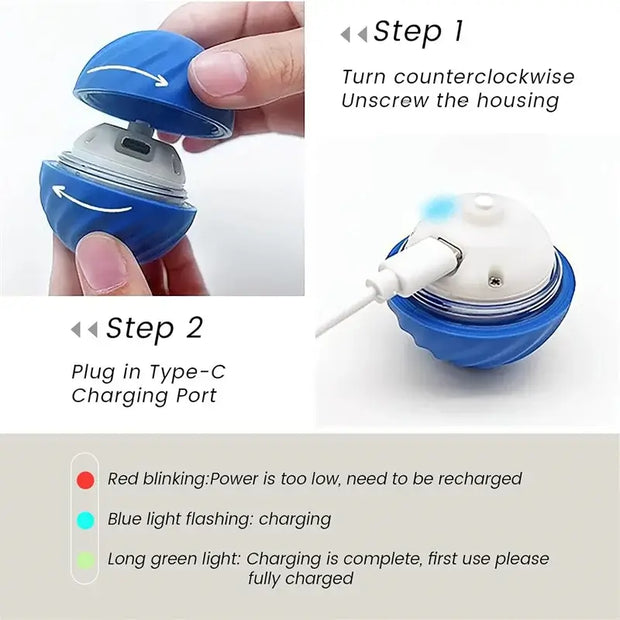 Step 1

Turn counterclockwise
Unscrew the housing

Step 2

Plug in Type-C
Charging Port

Red blinking:Power is too low, need to be recharged

Blue light flashing: charging

Long green light: Charging is complete, first use please fully charged